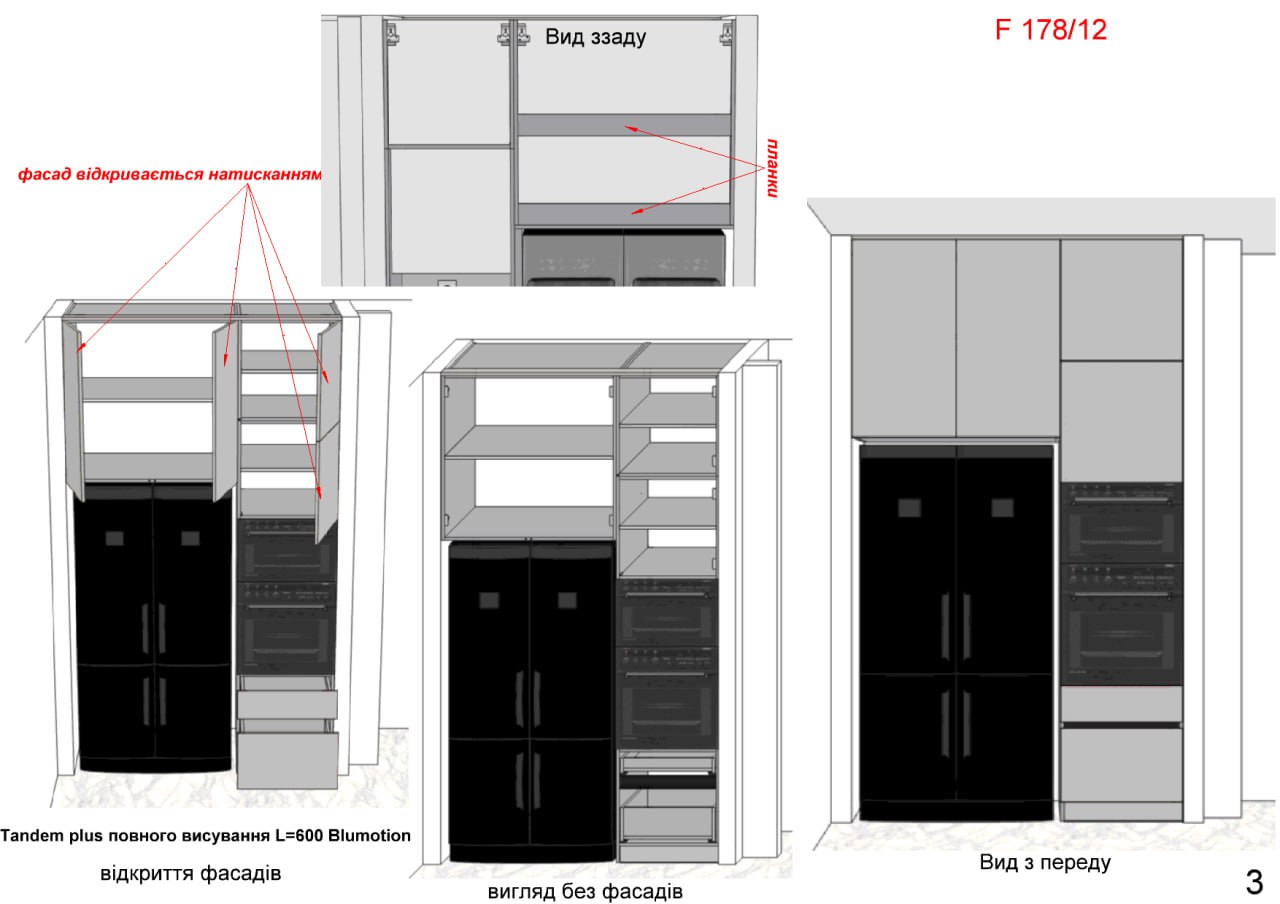 Вид ззаду

F 178/12

фасад відкривається натисканням

планки

Tandem plus повного висування L=600 Blumotion

відкриття фасадів

вигляд без фасадів

Вид з переду

3