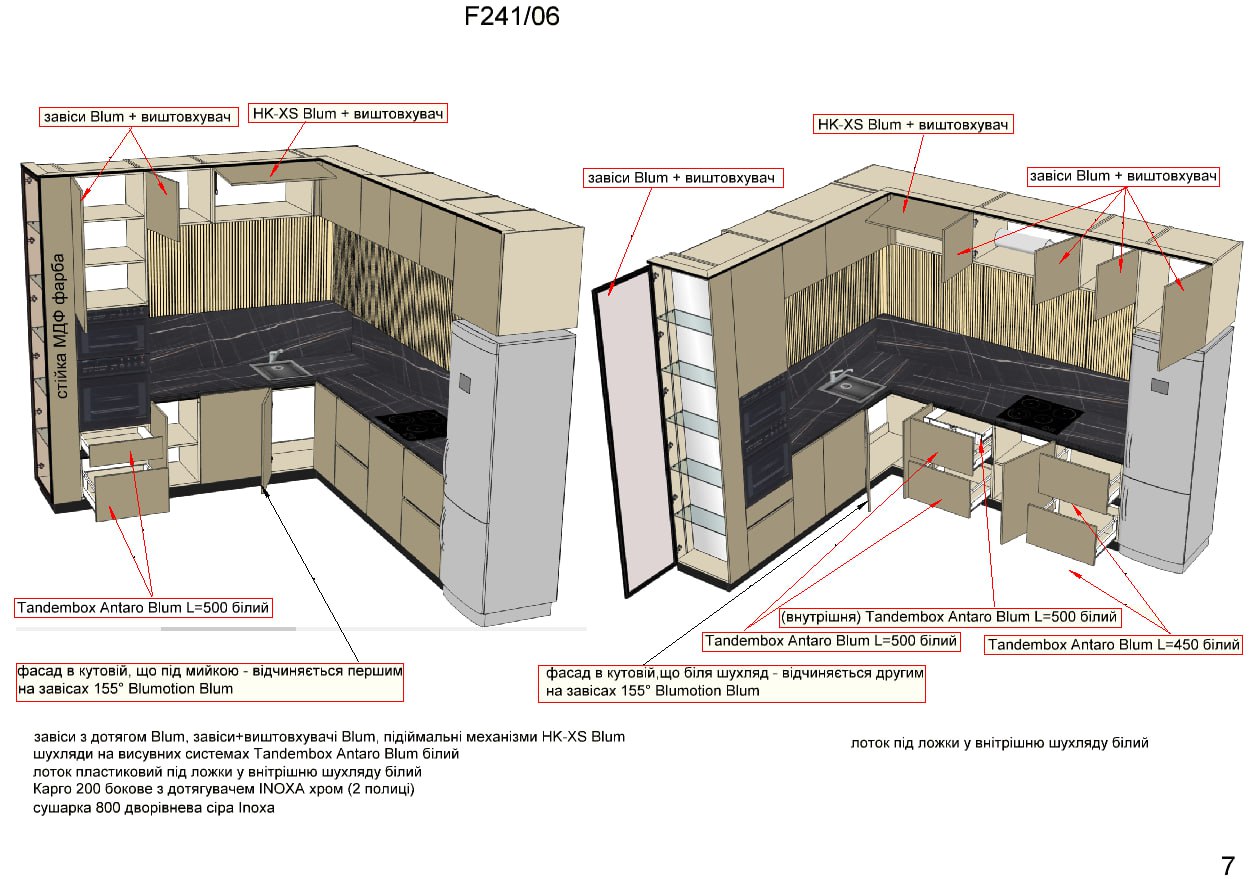 F241/06

завіси Blum + виштовхувач

HK-XS Blum + виштовхувач

стійка МДФ фарба

Tandembox Antaro Blum L=500 білий

фасад в кутовій, що під мийкою - відчиняється першим на завісах 155° Blumotion Blum

HK-XS Blum + виштовхувач

завіси Blum + виштовхувач

завіси Blum + виштовхувач

(внутрішня) Tandembox Antaro Blum L=500 білий

Tandembox Antaro Blum L=500 білий

Tandembox Antaro Blum L=450 білий

фасад в кутовій,що біля шухляд - відчиняється другим на завісах 155° Blumotion Blum

завіси з дотягом Blum, завіси+виштовхувачі Blum, підіймальні механізми HK-XS Blum
шухляди на висувних системах Tandembox Antaro Blum білий
лоток пластиковий під ложки у внітрішню шухляду білий
Карго 200 бокове з дотягувачем INOXA хром (2 полиці)
сушарка 800 дворівнева сіра Inoxa

лоток під ложки у внітрішню шухляду білий

7